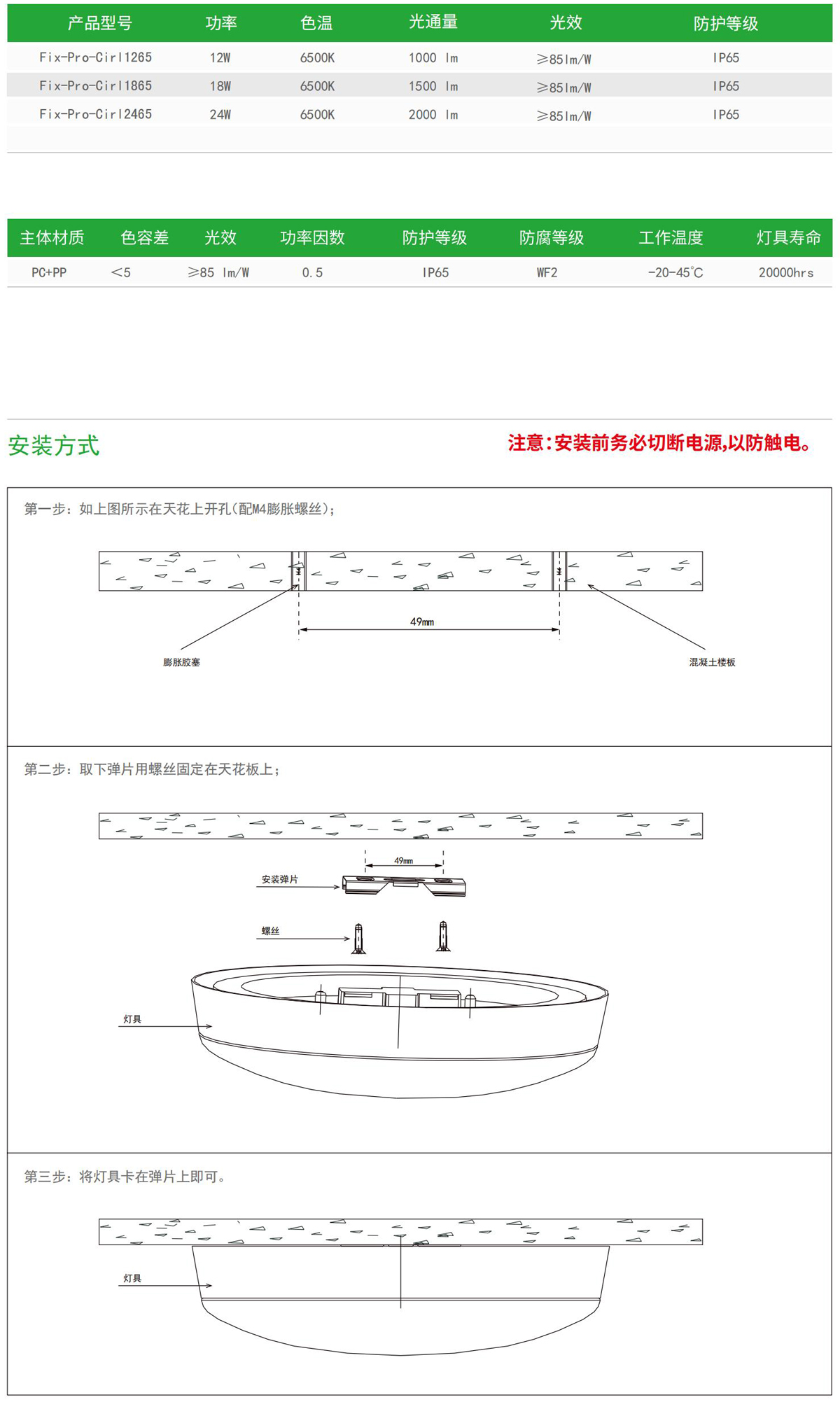 | 产品型号 | 功率 | 色温 | 光通量 | 光效 | 防护等级 |
|---|---|---|---|---|---|
| Fix-Pro-Cirl1265 | 12W | 6500K | 1000 lm | ≥85lm/W | IP65 |
| Fix-Pro-Cirl1865 | 18W | 6500K | 1500 lm | ≥85lm/W | IP65 |
| Fix-Pro-Cirl2465 | 24W | 6500K | 2000 lm | ≥85lm/W | IP65 |

| 主体材质 | 色容差 | 光效 | 功率因数 | 防护等级 | 防腐等级 | 工作温度 | 灯具寿命 |
|---|---|---|---|---|---|---|---|
| PC+PP | <5 | ≥85 lm/W | 0.5 | IP65 | WF2 | -20-45℃ | 20000hrs |

安装方式

注意:安装前务必切断电源,以防触电。

第一步：如上图所示在天花上开孔(配M4膨胀螺丝)；

49mm

膨胀胶塞

混凝土楼板

第二步：取下弹片用螺丝固定在天花板上；

49mm

安装弹片

螺丝

灯具

第三步：将灯具卡在弹片上即可。

灯具